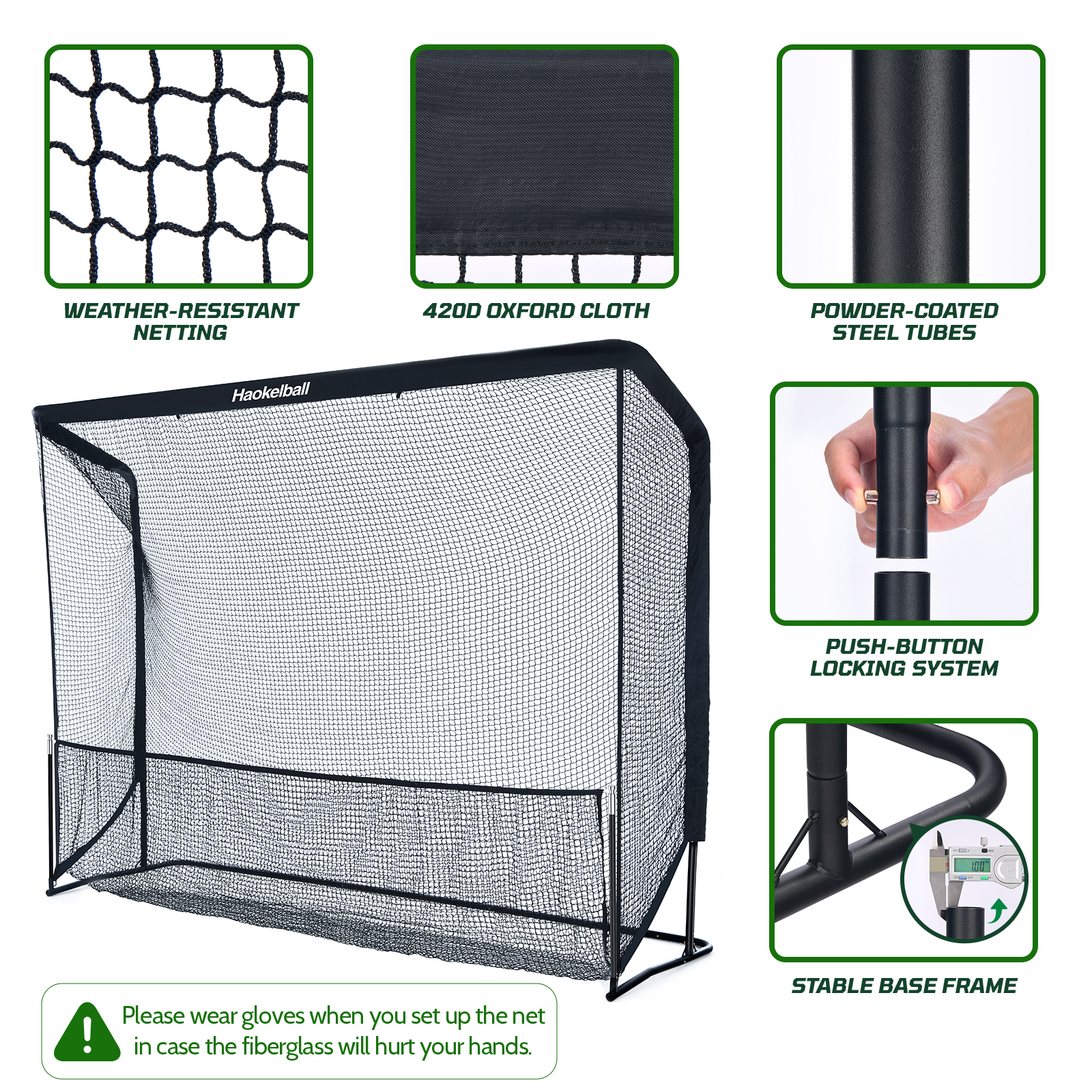 WEATHER-RESISTANT NETTING

420D OXFORD CLOTH

POWDER-COATED STEEL TUBES

Haokelball

PUSH-BUTTON LOCKING SYSTEM

1.00

STABLE BASE FRAME

Please wear gloves when you set up the net in case the fiberglass will hurt your hands.