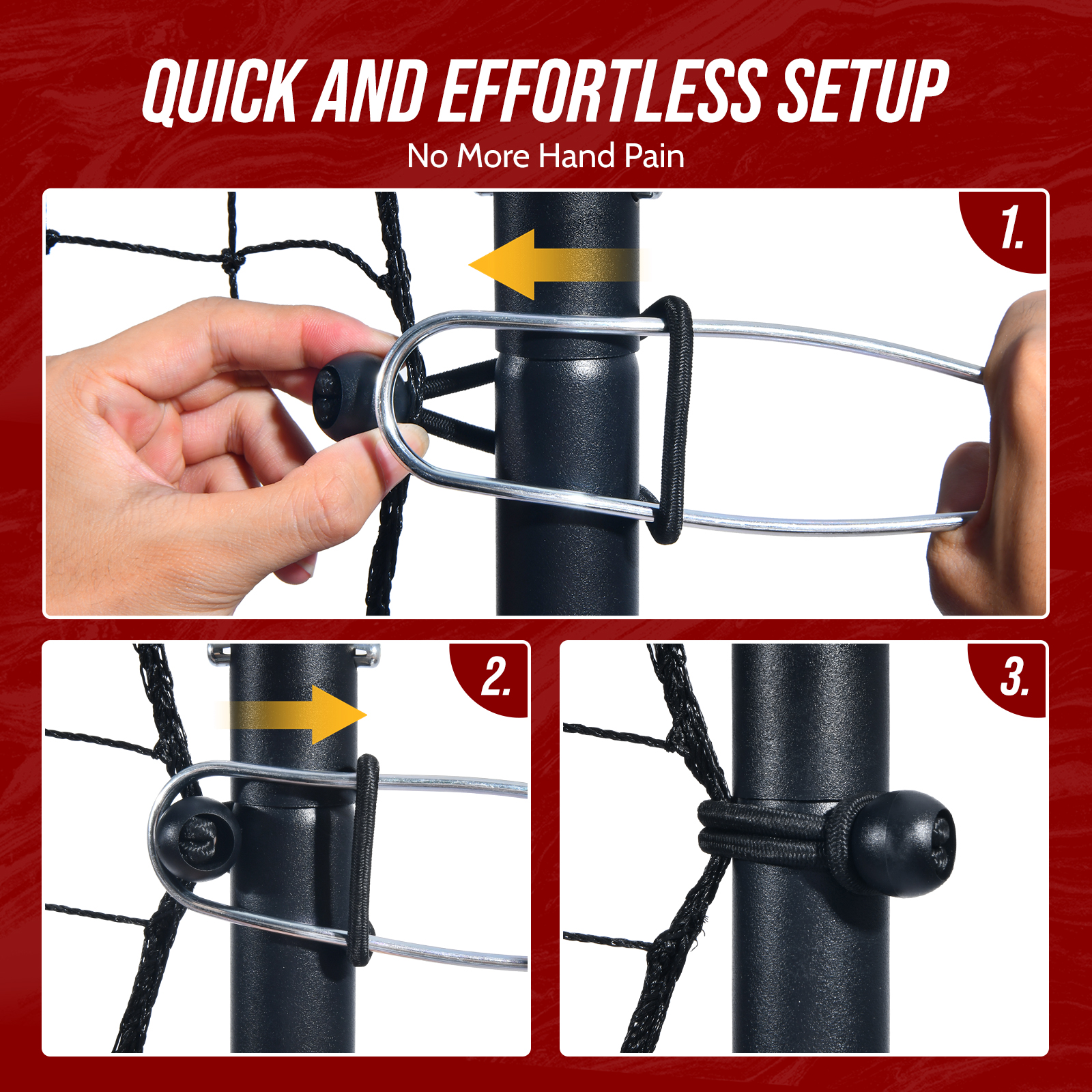 QUICK AND EFFORTLESS SETUP

No More Hand Pain

1.

2.

3.